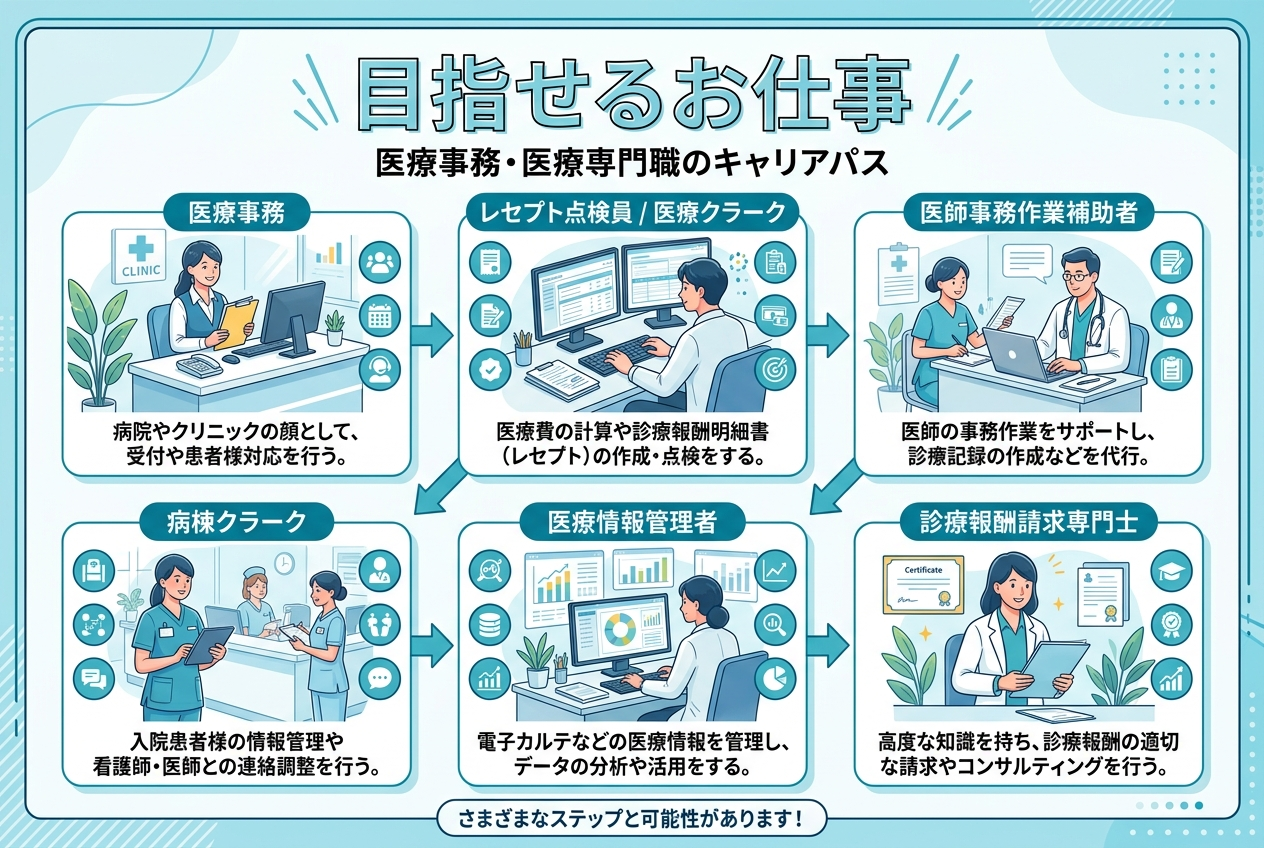 目指せるお仕事

医療事務・医療専門職のキャリアパス

医療事務

CLINIC

病院やクリニックの顔として、受付や患者様対応を行う。

レセプト点検員 / 医療クラーク

医療費の計算や診療報酬明細書（レセプト）の作成・点検をする。

医師事務作業補助者

医師の事務作業をサポートし、診療記録の作成などを代行。

病棟クラーク

入院患者様の情報管理や看護師・医師との連絡調整を行う。

医療情報管理者

電子カルテなどの医療情報を管理し、データの分析や活用をする。

診療報酬請求専門士

Certificate

高度な知識を持ち、診療報酬の適切な請求やコンサルティングを行う。

さまざまなステップと可能性があります！